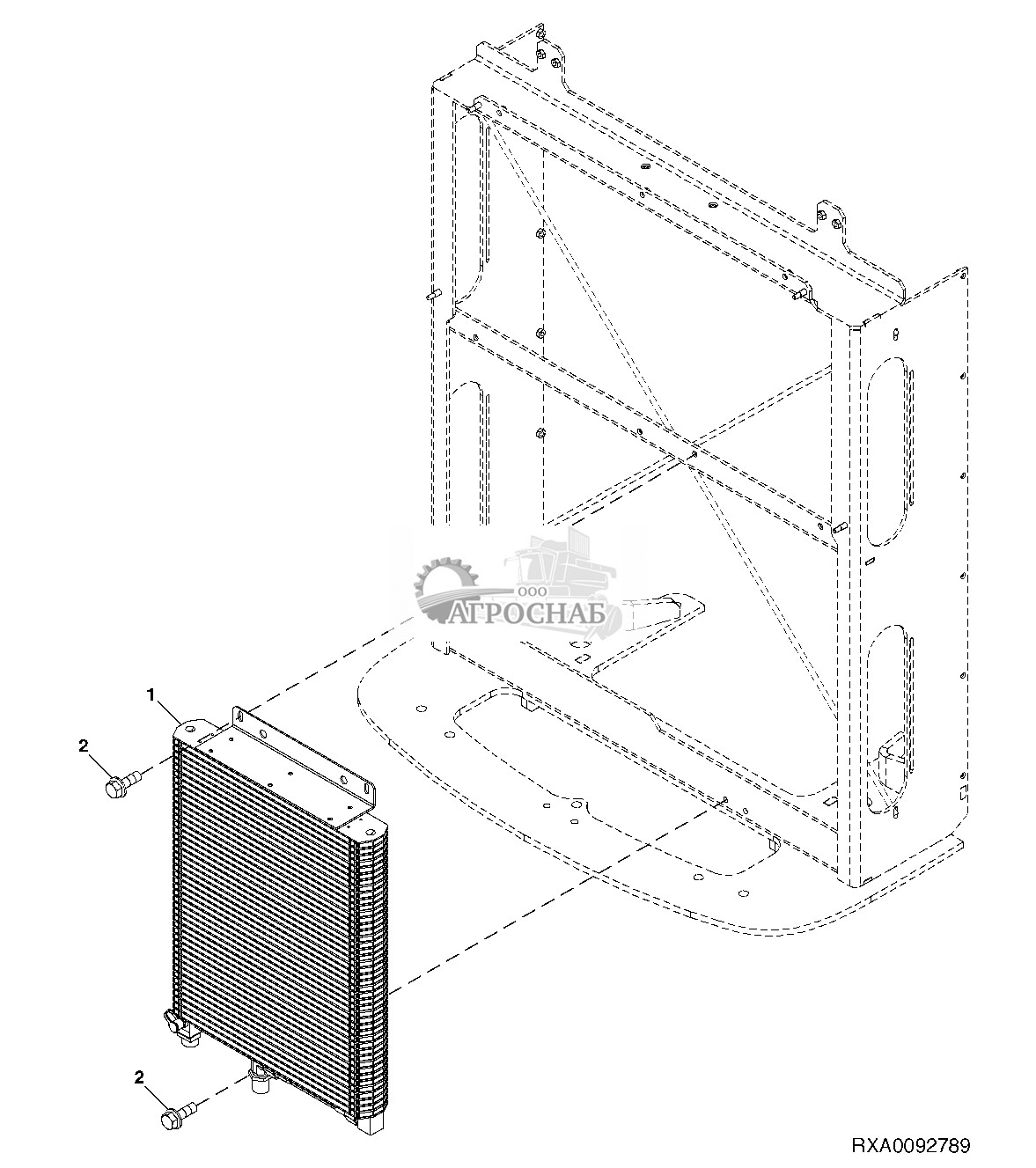 ООО
АГРОСНАБ

1

2

2

RXA0092789